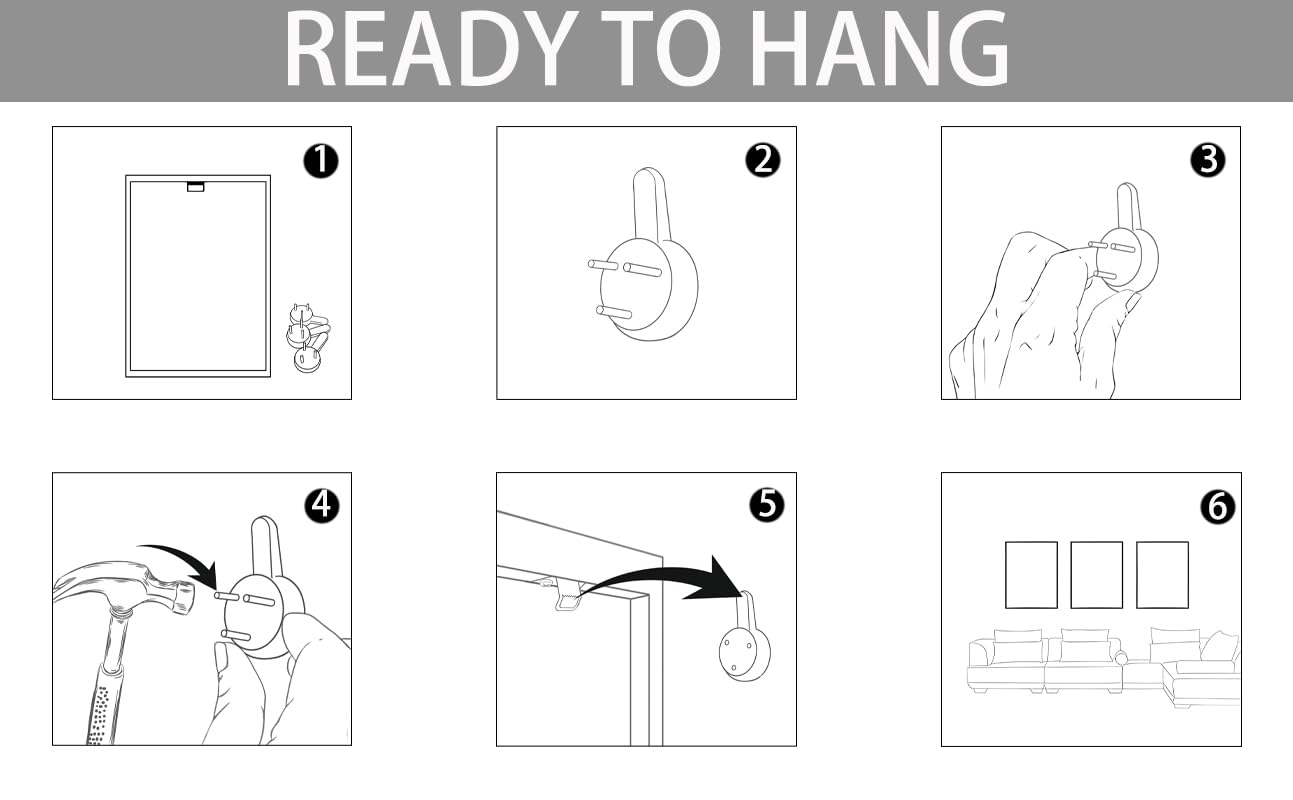 READY TO HANG

1

2

3

4

5

6